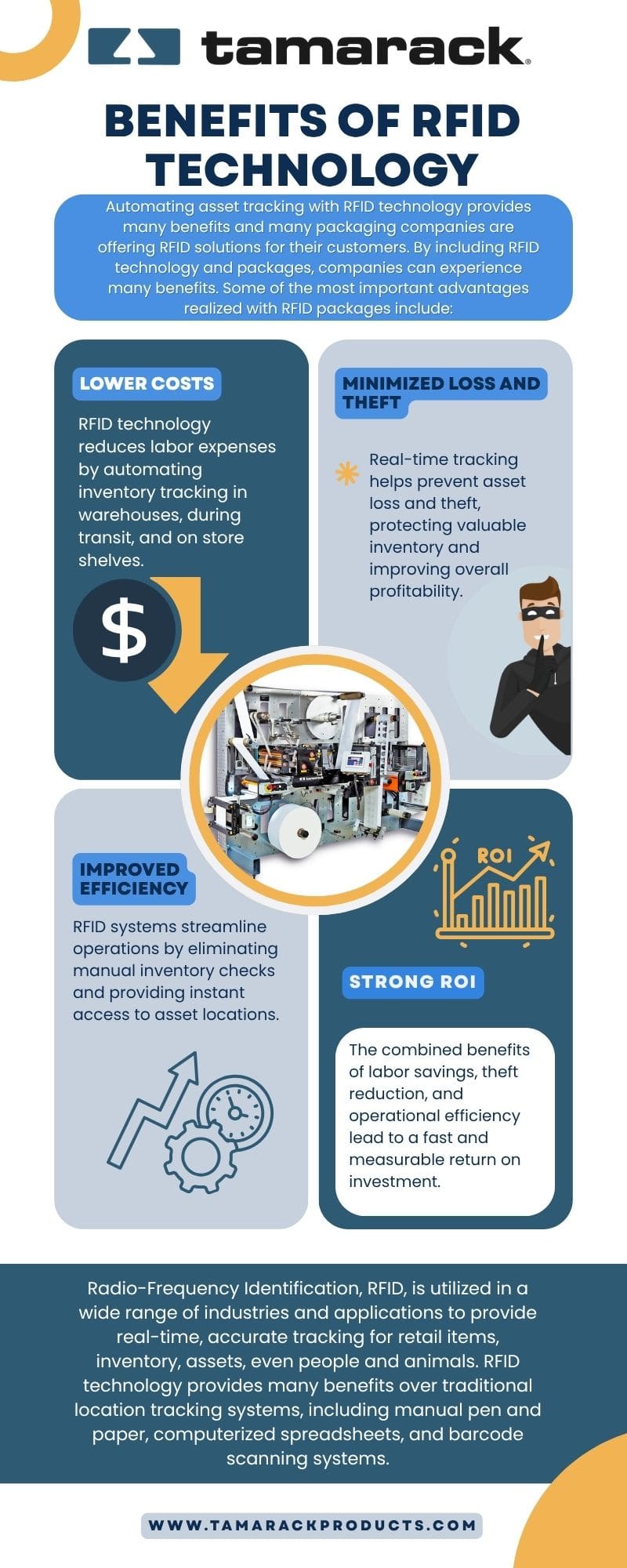 tamarack.

BENEFITS OF RFID TECHNOLOGY

Automating asset tracking with RFID technology provides many benefits and many packaging companies are offering RFID solutions for their customers. By including RFID technology and packages, companies can experience many benefits. Some of the most important advantages realized with RFID packages include:

LOWER COSTS

RFID technology reduces labor expenses by automating inventory tracking in warehouses, during transit, and on store shelves.

$

MINIMIZED LOSS AND THEFT

Real-time tracking helps prevent asset loss and theft, protecting valuable inventory and improving overall profitability.

IMPROVED EFFICIENCY

RFID systems streamline operations by eliminating manual inventory checks and providing instant access to asset locations.

ROI

STRONG ROI

The combined benefits of labor savings, theft reduction, and operational efficiency lead to a fast and measurable return on investment.

Radio-Frequency Identification, RFID, is utilized in a wide range of industries and applications to provide real-time, accurate tracking for retail items, inventory, assets, even people and animals. RFID technology provides many benefits over traditional location tracking systems, including manual pen and paper, computerized spreadsheets, and barcode scanning systems.

WWW.TAMARACKPRODUCTS.COM