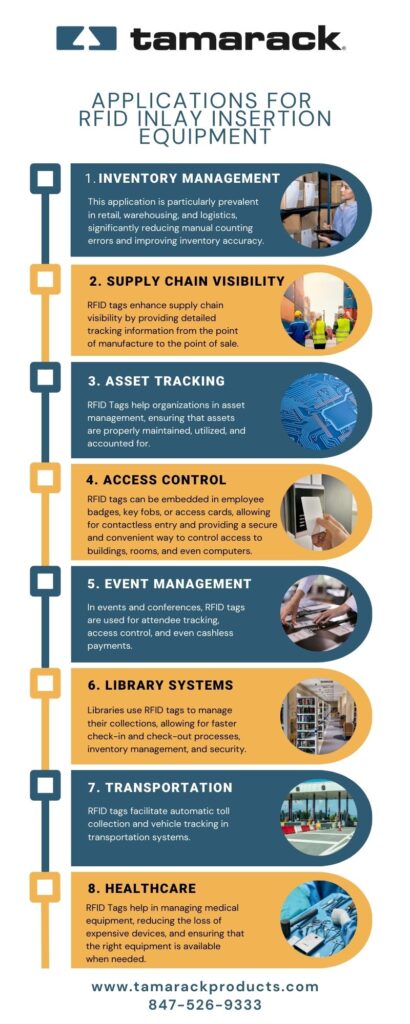 tamarack.

APPLICATIONS FOR RFID INLAY INSERTION EQUIPMENT

1. INVENTORY MANAGEMENT

This application is particularly prevalent in retail, warehousing, and logistics, significantly reducing manual counting errors and improving inventory accuracy.

2. SUPPLY CHAIN VISIBILITY

RFID tags enhance supply chain visibility by providing detailed tracking information from the point of manufacture to the point of sale.

3. ASSET TRACKING

RFID Tags help organizations in asset management, ensuring that assets are properly maintained, utilized, and accounted for.

4. ACCESS CONTROL

RFID tags can be embedded in employee badges, key fobs, or access cards, allowing for contactless entry and providing a secure and convenient way to control access to buildings, rooms, and even computers.

5. EVENT MANAGEMENT

In events and conferences, RFID tags are used for attendee tracking, access control, and even cashless payments.

6. LIBRARY SYSTEMS

Libraries use RFID tags to manage their collections, allowing for faster check-in and check-out processes, inventory management, and security.

7. TRANSPORTATION

RFID tags facilitate automatic toll collection and vehicle tracking in transportation systems.

8. HEALTHCARE

RFID Tags help in managing medical equipment, reducing the loss of expensive devices, and ensuring that the right equipment is available when needed.

www.tamarackproducts.com
847-526-9333