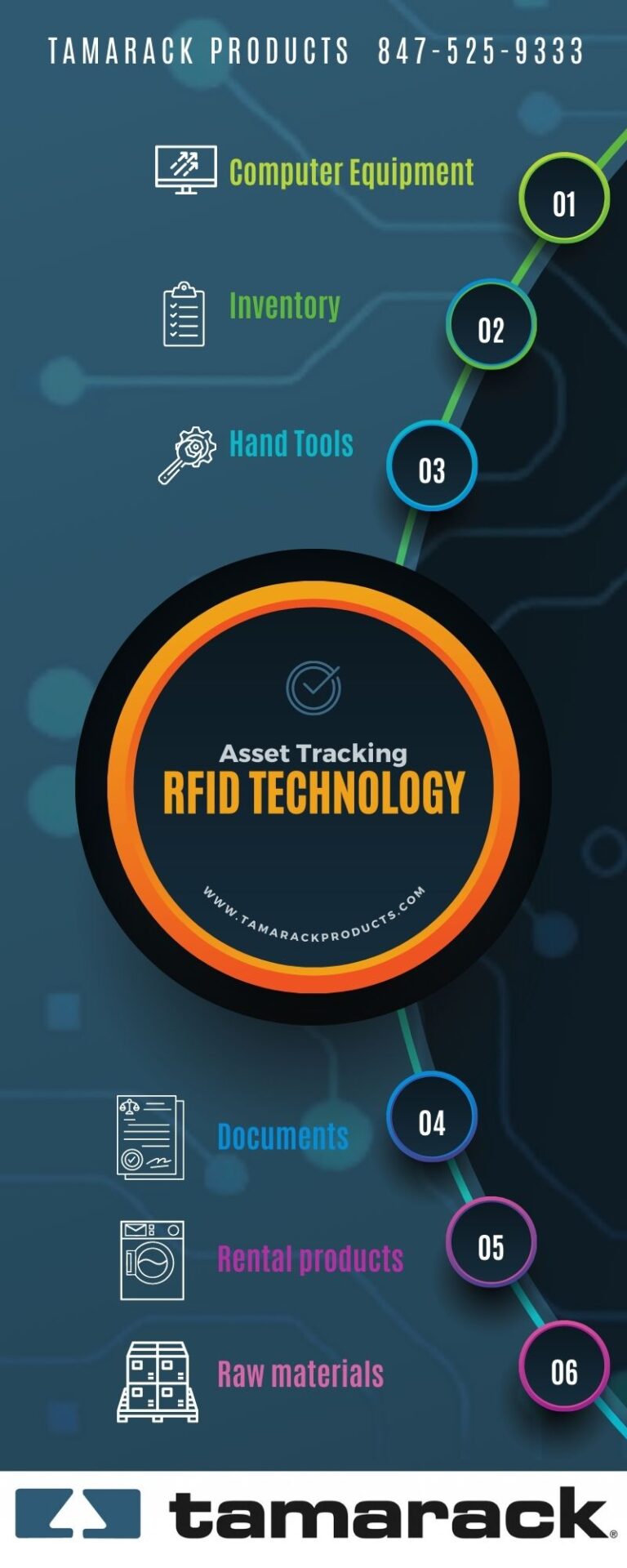 TAMARACK PRODUCTS 847-525-9333

Computer Equipment

01

Inventory

02

Hand Tools

03

Asset Tracking
RFID TECHNOLOGY

WWW.TAMARACKPRODUCTS.COM

Documents

04

Rental products

05

Raw materials

06

tamarack®